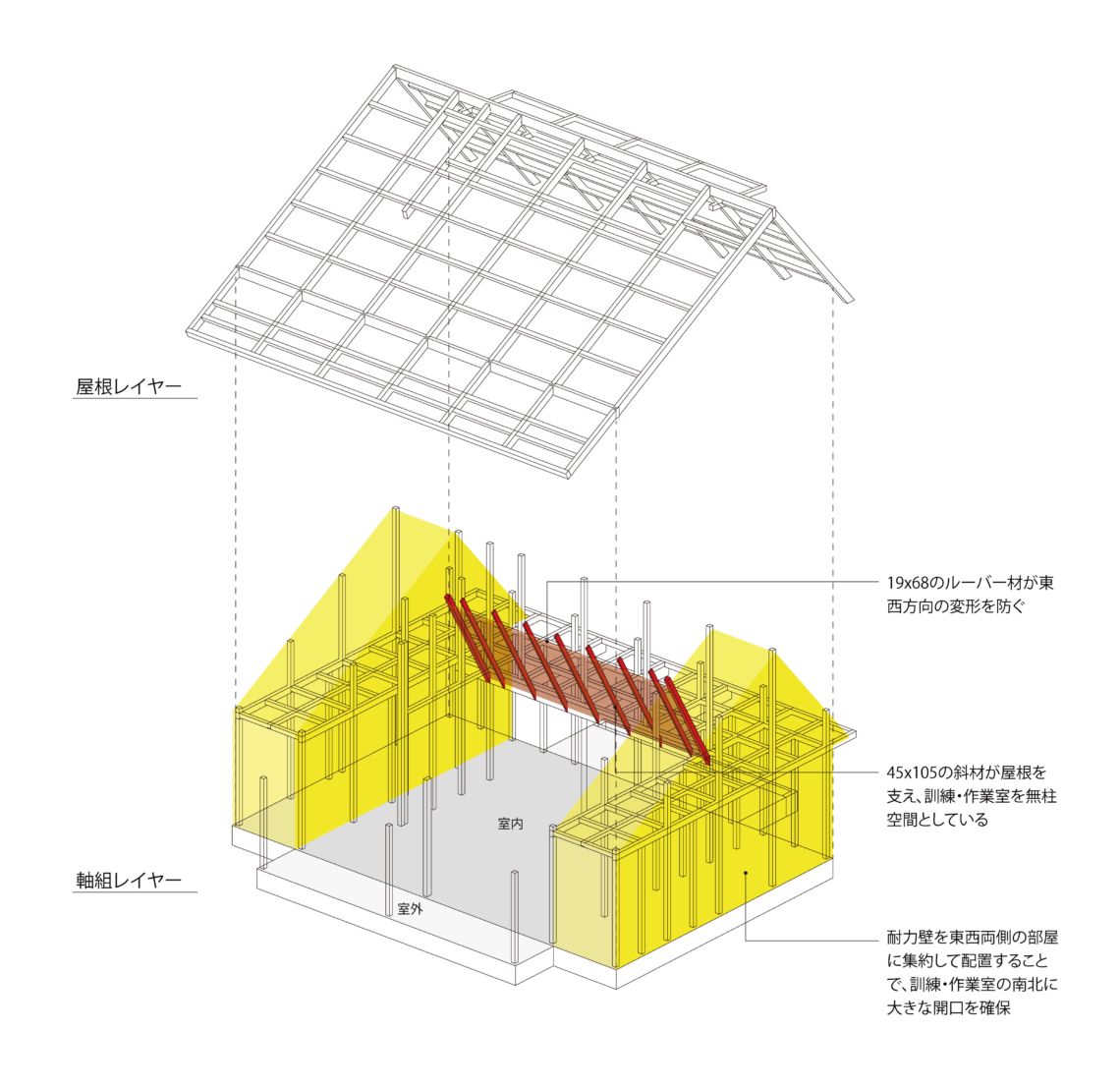 屋根レイヤー

19x68のルーバー材が東西方向の変形を防ぐ

45x105の斜材が屋根を支え、訓練・作業室を無柱空間としている

室内

軸組レイヤー

室外

耐力壁を東西両側の部屋に集約して配置することで、訓練・作業室の南北に大きな開口を確保